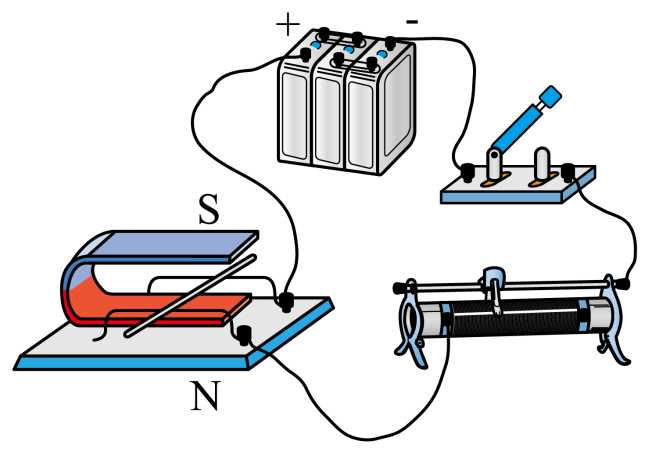 +
-
S
N